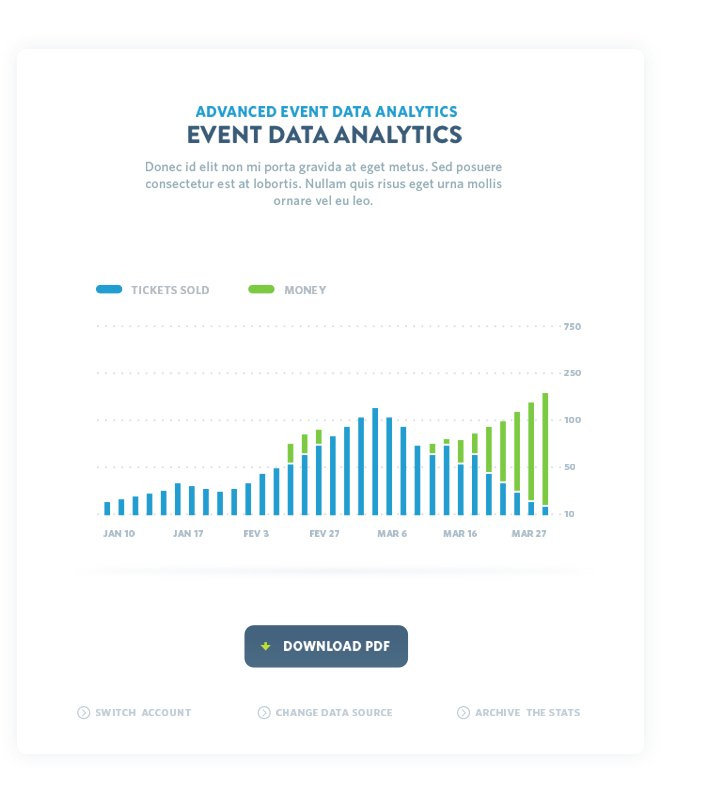 ADVANCED EVENT DATA ANALYTICS
EVENT DATA ANALYTICS

Donec id elit non mi porta gravida at eget metus. Sed posuere consectetur est at lobortis. Nullam quis risus eget urna mollis ornare vel eu leo.

TICKETS SOLD MONEY

750
250
100
50
10

JAN 10 JAN 17 FEV 3 FEV 27 MAR 6 MAR 16 MAR 27

DOWNLOAD PDF

SWITCH ACCOUNT CHANGE DATA SOURCE ARCHIVE THE STATS